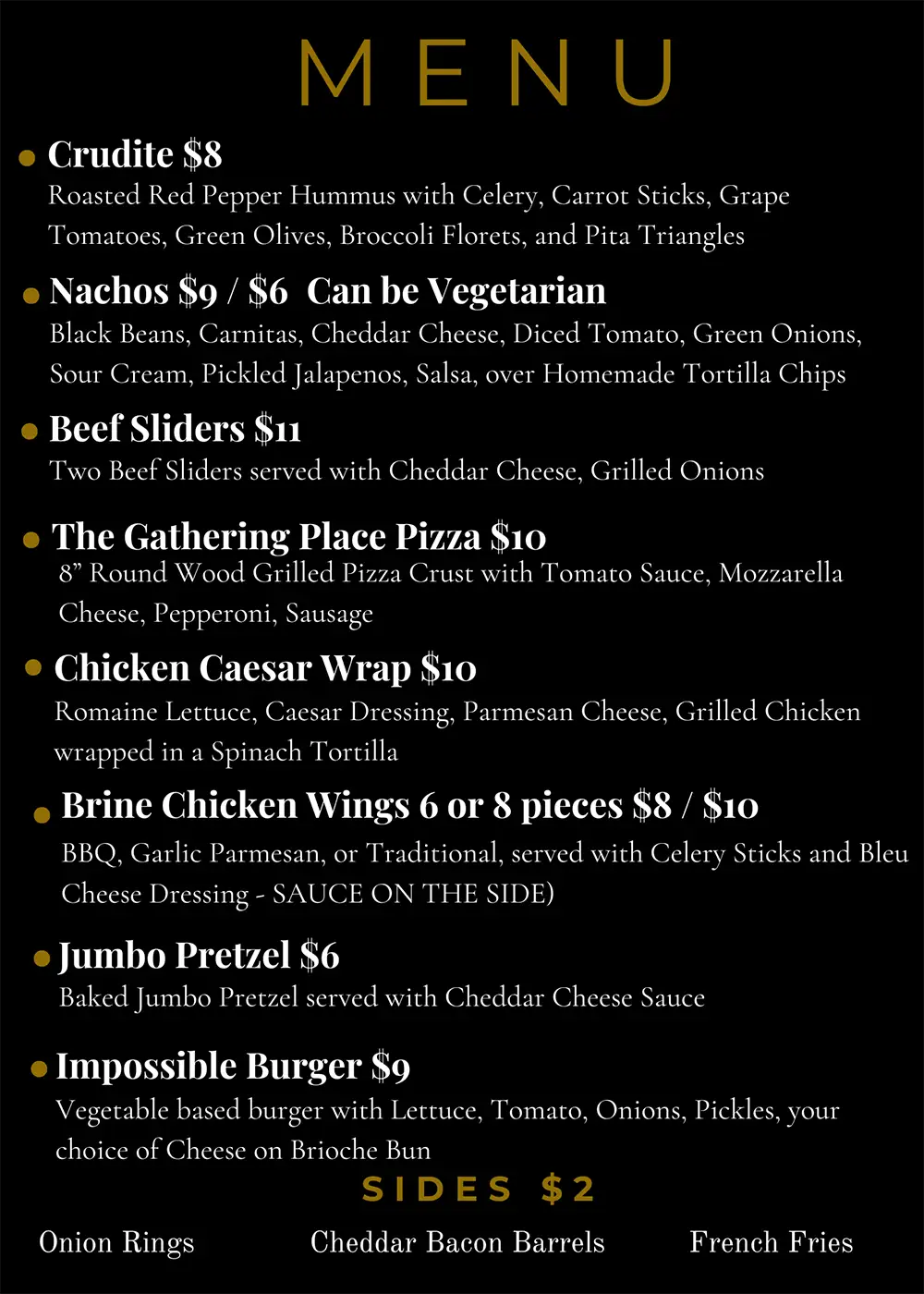 MENU

• Crudite $8
Roasted Red Pepper Hummus with Celery, Carrot Sticks, Grape Tomatoes, Green Olives, Broccoli Florets, and Pita Triangles

• Nachos $9 / $6 Can be Vegetarian
Black Beans, Carnitas, Cheddar Cheese, Diced Tomato, Green Onions, Sour Cream, Pickled Jalapenos, Salsa, over Homemade Tortilla Chips

• Beef Sliders $11
Two Beef Sliders served with Cheddar Cheese, Grilled Onions

• The Gathering Place Pizza $10
8" Round Wood Grilled Pizza Crust with Tomato Sauce, Mozzarella Cheese, Pepperoni, Sausage

• Chicken Caesar Wrap $10
Romaine Lettuce, Caesar Dressing, Parmesan Cheese, Grilled Chicken wrapped in a Spinach Tortilla

• Brine Chicken Wings 6 or 8 pieces $8 / $10
BBQ, Garlic Parmesan, or Traditional, served with Celery Sticks and Bleu Cheese Dressing - SAUCE ON THE SIDE)

• Jumbo Pretzel $6
Baked Jumbo Pretzel served with Cheddar Cheese Sauce

• Impossible Burger $9
Vegetable based burger with Lettuce, Tomato, Onions, Pickles, your choice of Cheese on Brioche Bun

SIDES $2

Onion Rings Cheddar Bacon Barrels French Fries